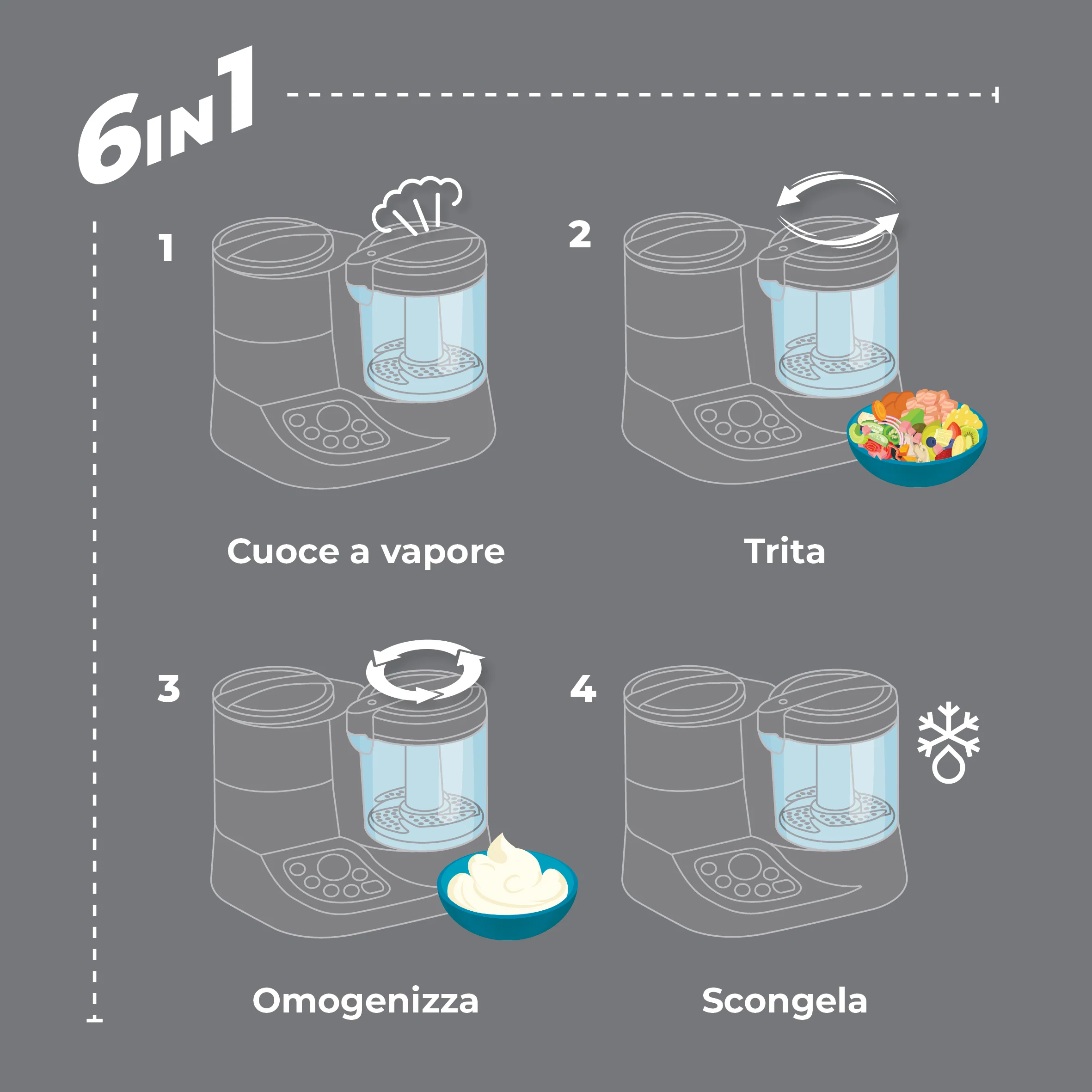 6IN1

1

Cuoce a vapore

2

Trita

3

Omogenizza

4

Scongela